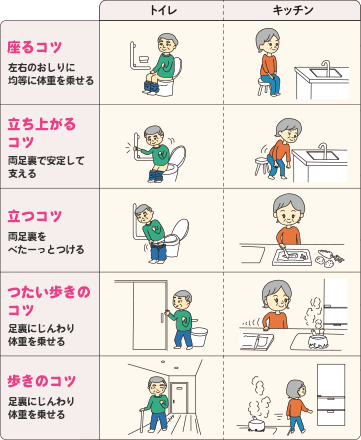 | | トイレ | キッチン |
|---|---|---|
| 座るコツ 左右のおしりに均等に体重を乗せる | | |
| 立ち上がるコツ 両足裏で安定して支える | | |
| 立つコツ 両足裏をべたーっとつける | | |
| つたい歩きのコツ 足裏にじんわり体重を乗せる | | |
| 歩きのコツ 足裏にじんわり体重を乗せる | | |